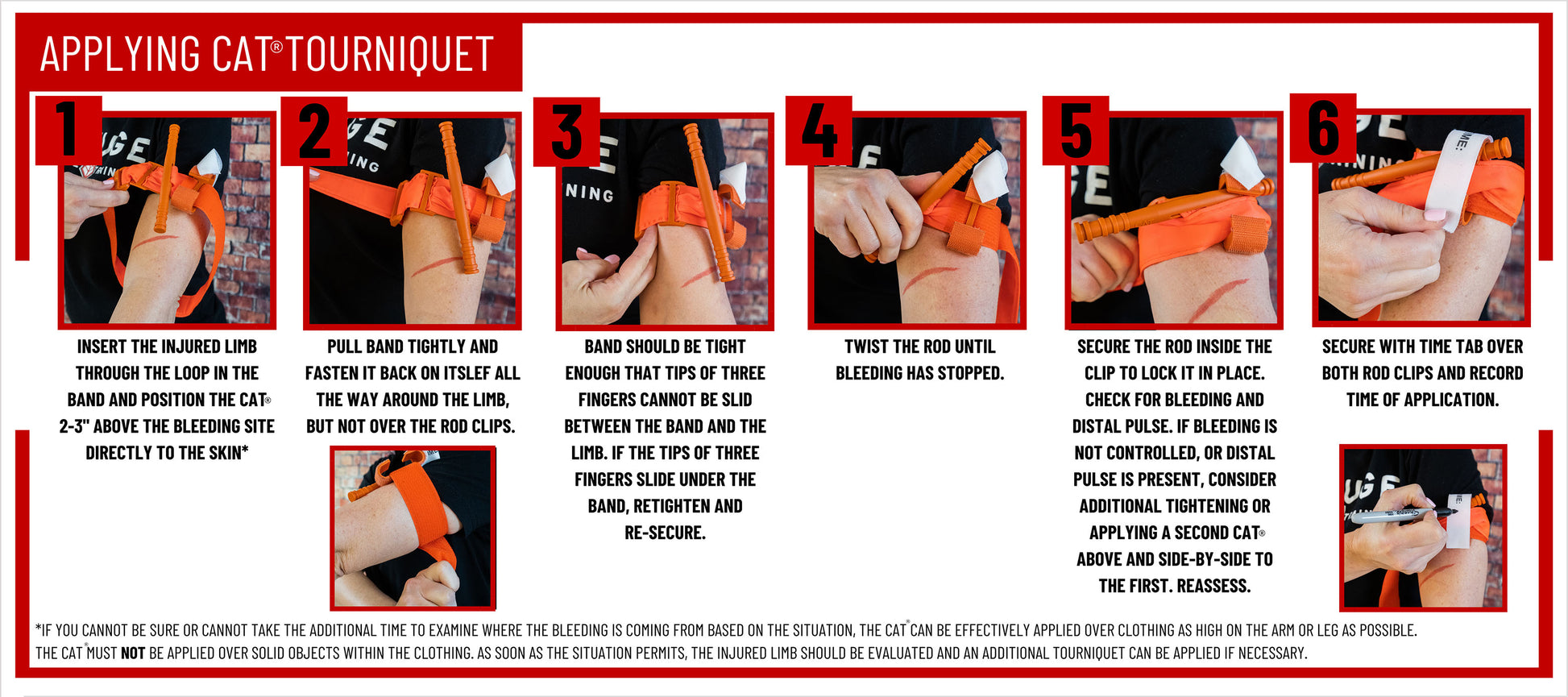 APPLYING CAT® TOURNIQUET

1

INSERT THE INJURED LIMB THROUGH THE LOOP IN THE BAND AND POSITION THE CAT® 2-3" ABOVE THE BLEEDING SITE DIRECTLY TO THE SKIN*

2

PULL BAND TIGHTLY AND FASTEN IT BACK ON ITSLEF ALL THE WAY AROUND THE LIMB, BUT NOT OVER THE ROD CLIPS.

3

BAND SHOULD BE TIGHT ENOUGH THAT TIPS OF THREE FINGERS CANNOT BE SLID BETWEEN THE BAND AND THE LIMB. IF THE TIPS OF THREE FINGERS SLIDE UNDER THE BAND, RETIGHTEN AND RE-SECURE.

4

TWIST THE ROD UNTIL BLEEDING HAS STOPPED.

5

SECURE THE ROD INSIDE THE CLIP TO LOCK IT IN PLACE. CHECK FOR BLEEDING AND DISTAL PULSE. IF BLEEDING IS NOT CONTROLLED, OR DISTAL PULSE IS PRESENT, CONSIDER ADDITIONAL TIGHTENING OR APPLYING A SECOND CAT® ABOVE AND SIDE-BY-SIDE TO THE FIRST. REASSESS.

6

SECURE WITH TIME TAB OVER BOTH ROD CLIPS AND RECORD TIME OF APPLICATION.

*IF YOU CANNOT BE SURE OR CANNOT TAKE THE ADDITIONAL TIME TO EXAMINE WHERE THE BLEEDING IS COMING FROM BASED ON THE SITUATION, THE CAT® CAN BE EFFECTIVELY APPLIED OVER CLOTHING AS HIGH ON THE ARM OR LEG AS POSSIBLE. THE CAT® MUST NOT BE APPLIED OVER SOLID OBJECTS WITHIN THE CLOTHING. AS SOON AS THE SITUATION PERMITS, THE INJURED LIMB SHOULD BE EVALUATED AND AN ADDITIONAL TOURNIQUET CAN BE APPLIED IF NECESSARY.